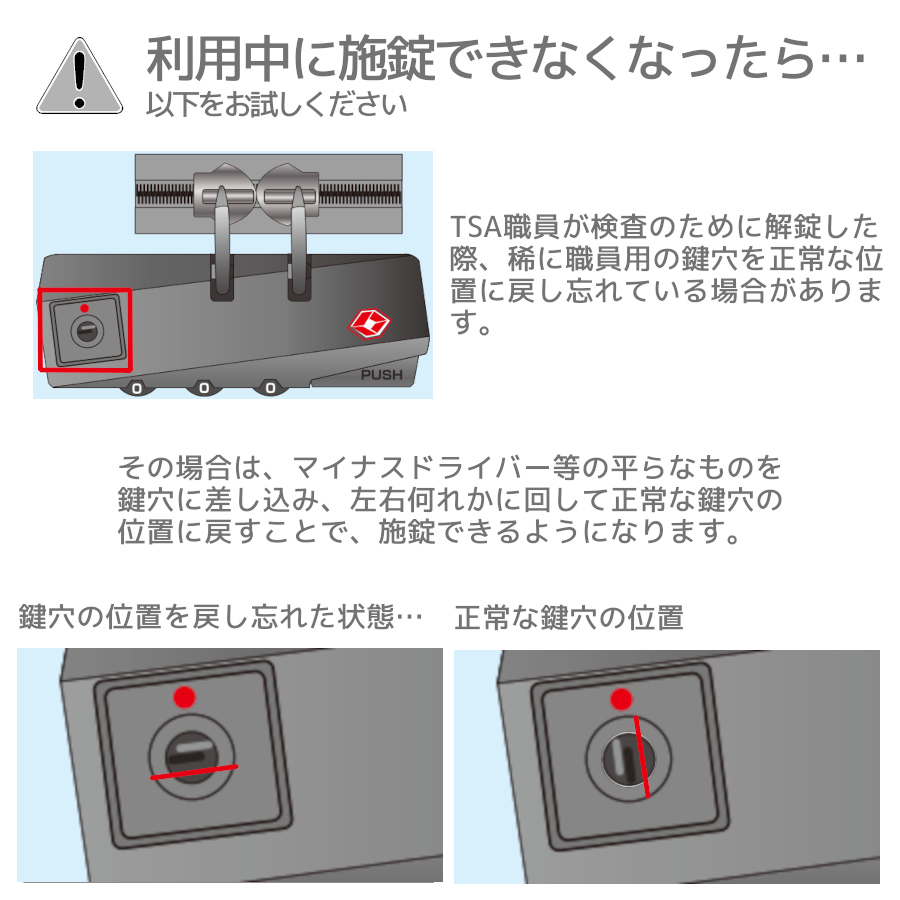 利用中に施錠できなくなったら…
以下をお試しください

PUSH
0 0 0

TSA職員が検査のために解錠した際、稀に職員用の鍵穴を正常な位置に戻し忘れている場合があります。

その場合は、マイナスドライバー等の平らなものを鍵穴に差し込み、左右何れかに回して正常な鍵穴の位置に戻すことで、施錠できるようになります。

鍵穴の位置を戻し忘れた状態…

正常な鍵穴の位置